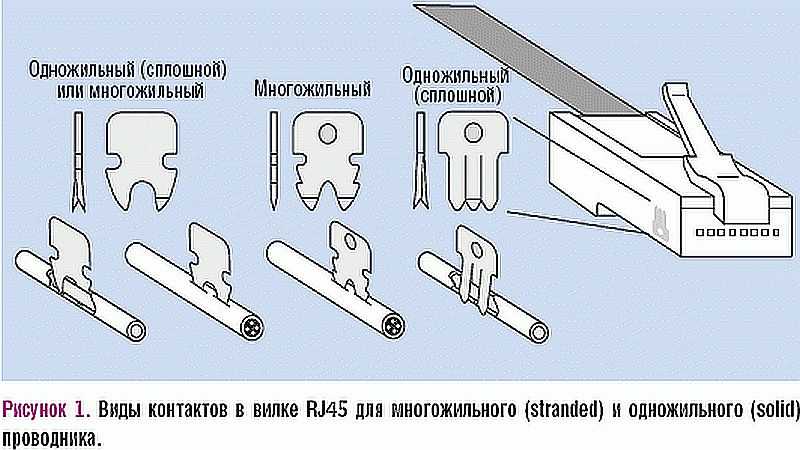 Одножильный (сплошной) или многожильный

Многожильный

Одножильный (сплошной)

Рисунок 1. Виды контактов в вилке RJ45 для многожильного (stranded) и одножильного (solid) проводника.