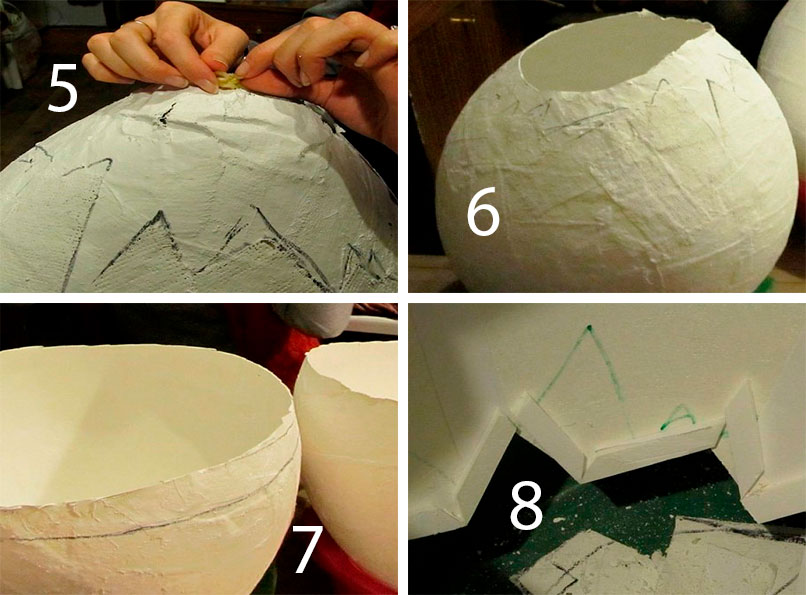 5

6

7

8