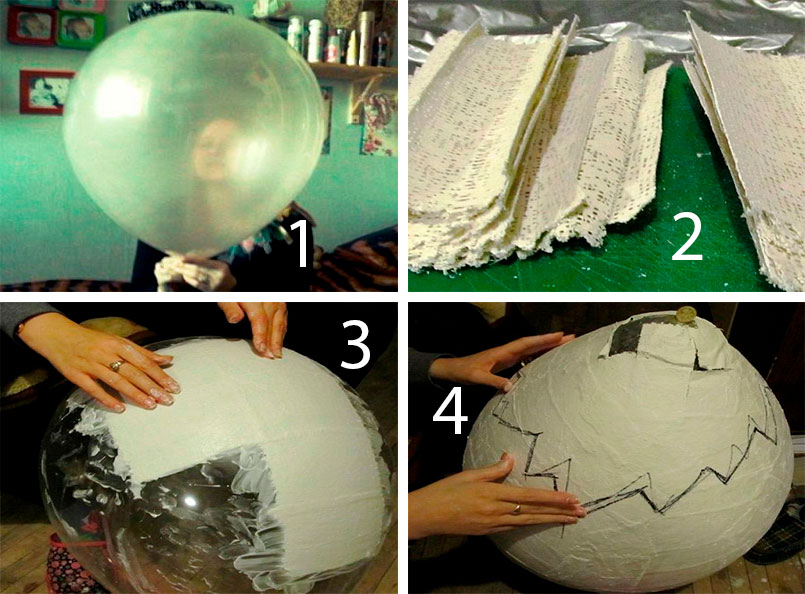 1

2

3

4